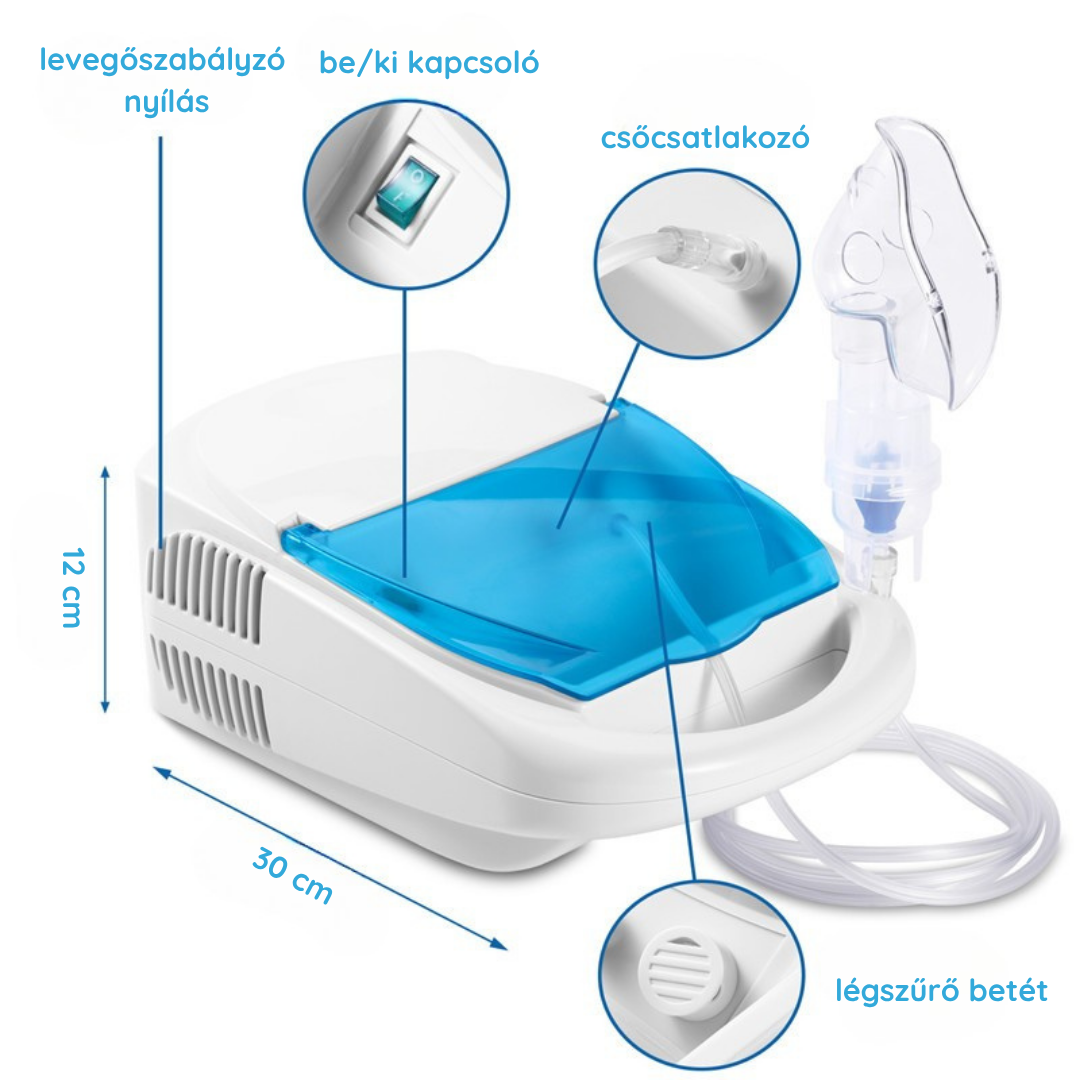 levegőszabályzó nyílás

be/ki kapcsoló

csőcsatlakozó

12 cm

30 cm

légszűrő betét